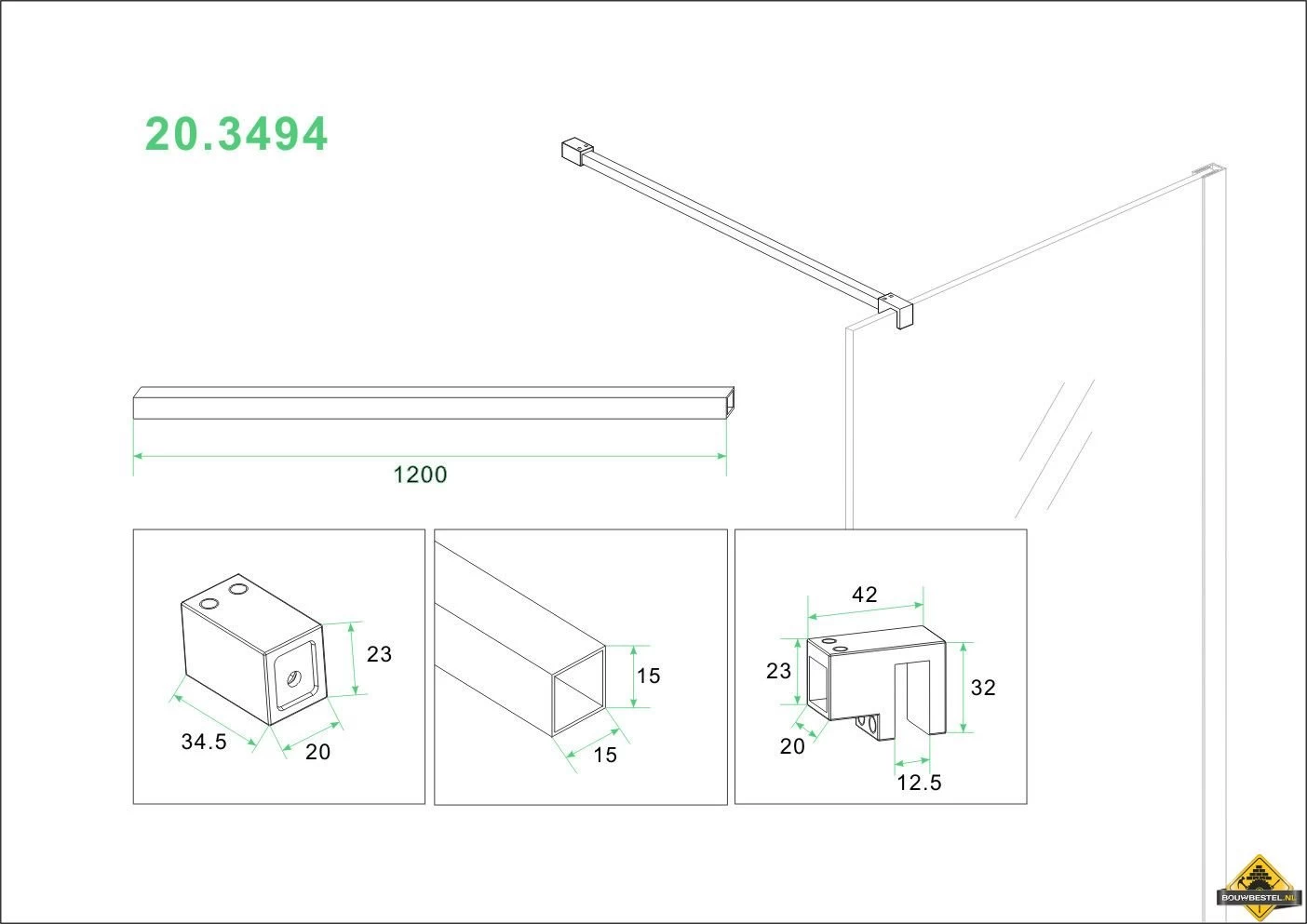 20.3494

1200

23

34.5

20

15

15

42

23

32

20

12.5

BOUWBESTEL.NL