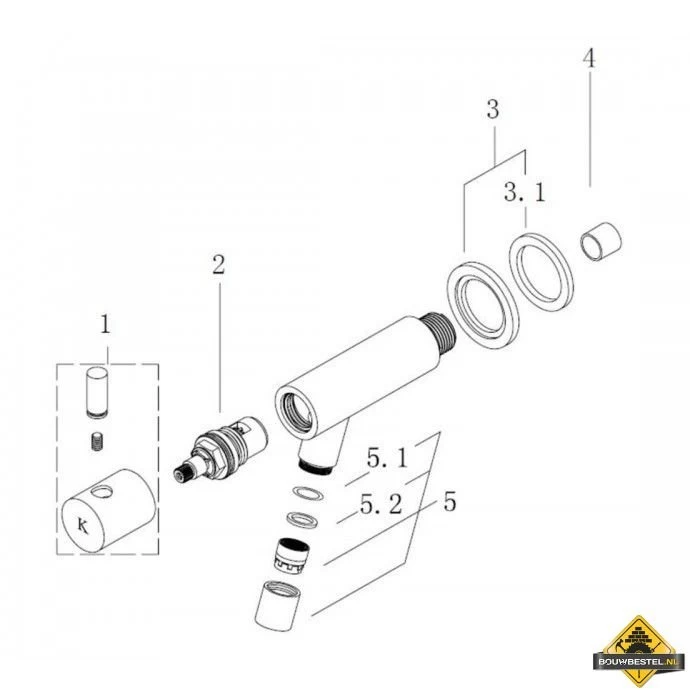 4

3

3. 1

2

1

5. 1

5. 2

5

K

BOUWBESTEL.NL