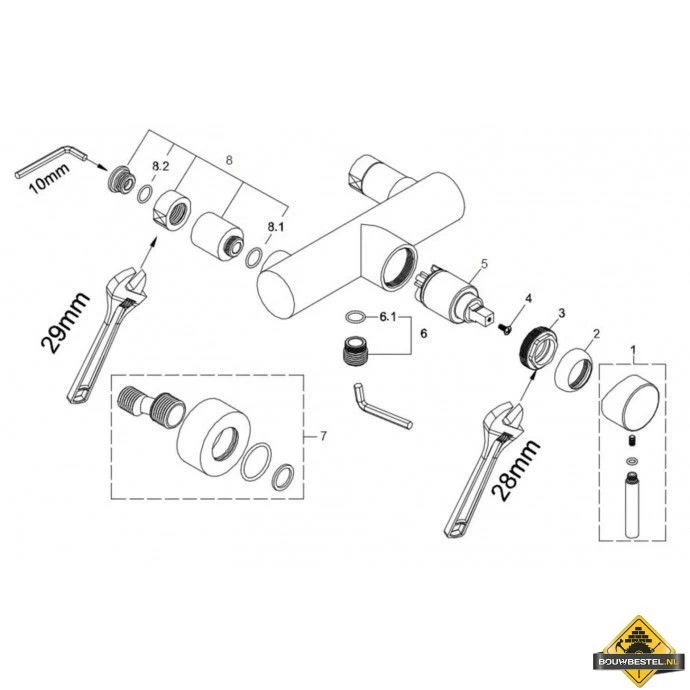 10mm
8.2
8
8.1
29mm
5
4
3
2
1
6.1
6
7
28mm
BOUWBESTEL.NL