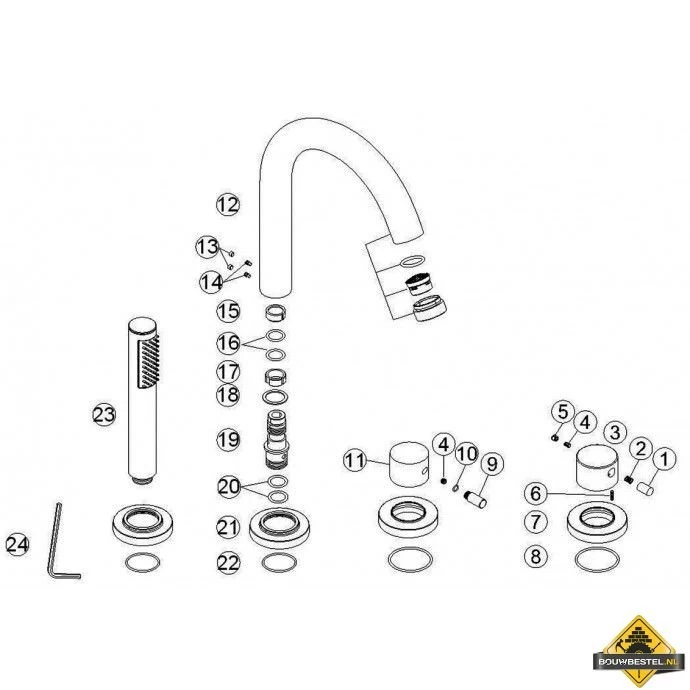 12
13
14
15
16
17
18
19
20
21
22
23
24
11
4
10
9
5
4
3
2
1
6
7
8
BOUWBESTEL.NL