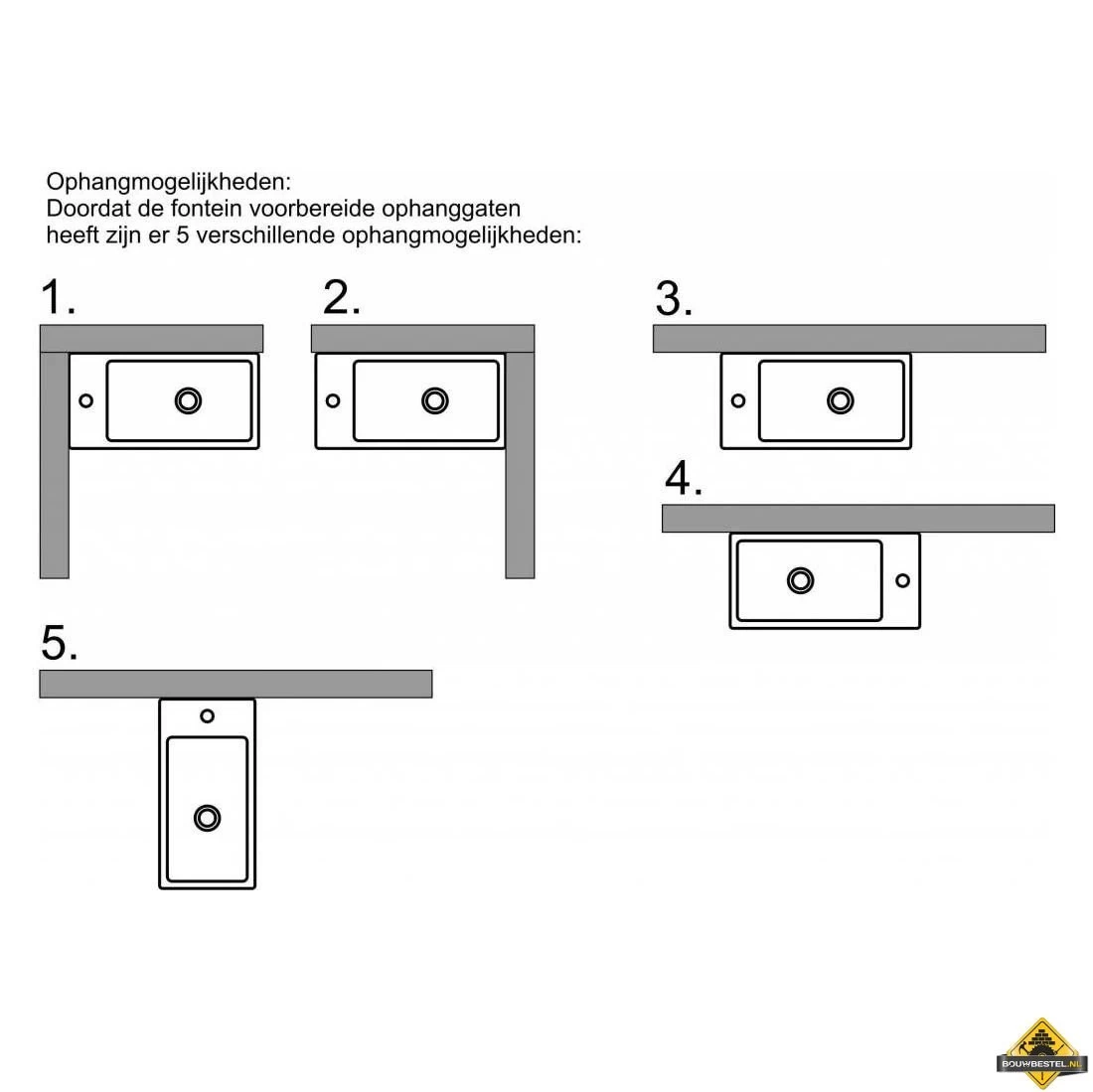 Ophangmogelijkheden:
Doordat de fontein voorbereide ophanggaten heeft zijn er 5 verschillende ophangmogelijkheden:

1.

2.

3.

4.

5.

BOUWBESTEL.NL