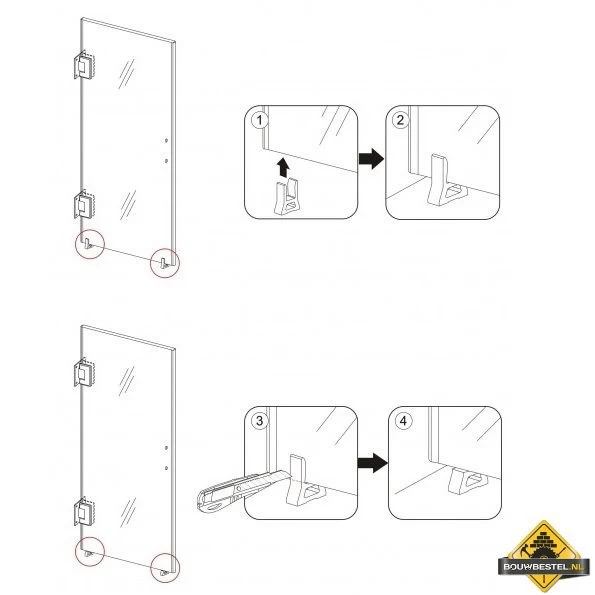 1

2

3

4

BOUWBESTEL.NL