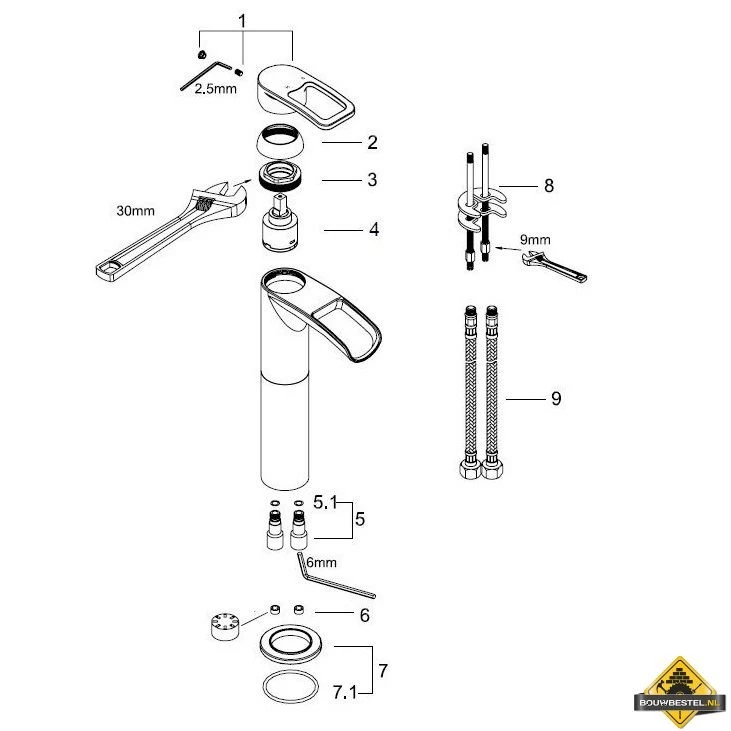 1
2.5mm
2
3
30mm
4
8
9mm
9
5.1
5
6mm
6
7
7.1
BOUWBESTEL.NL